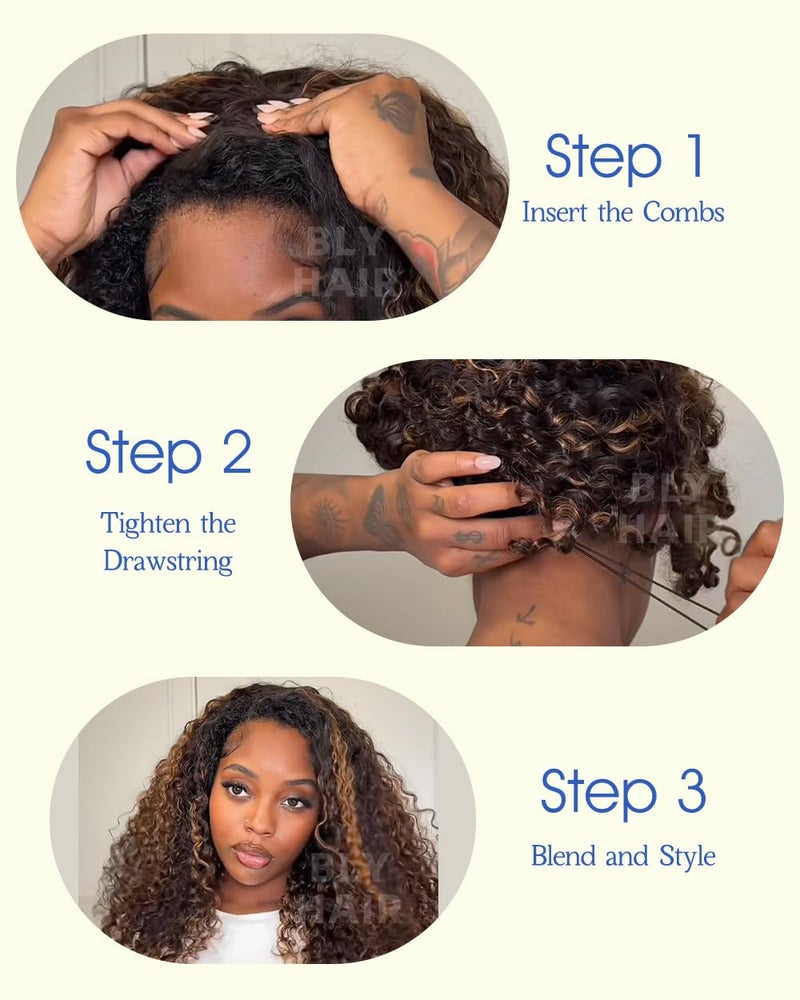 BLY HAIR

Step 1
Insert the Combs

Step 2
Tighten the Drawstring

BLY HAIR

BLY HAIR

Step 3
Blend and Style